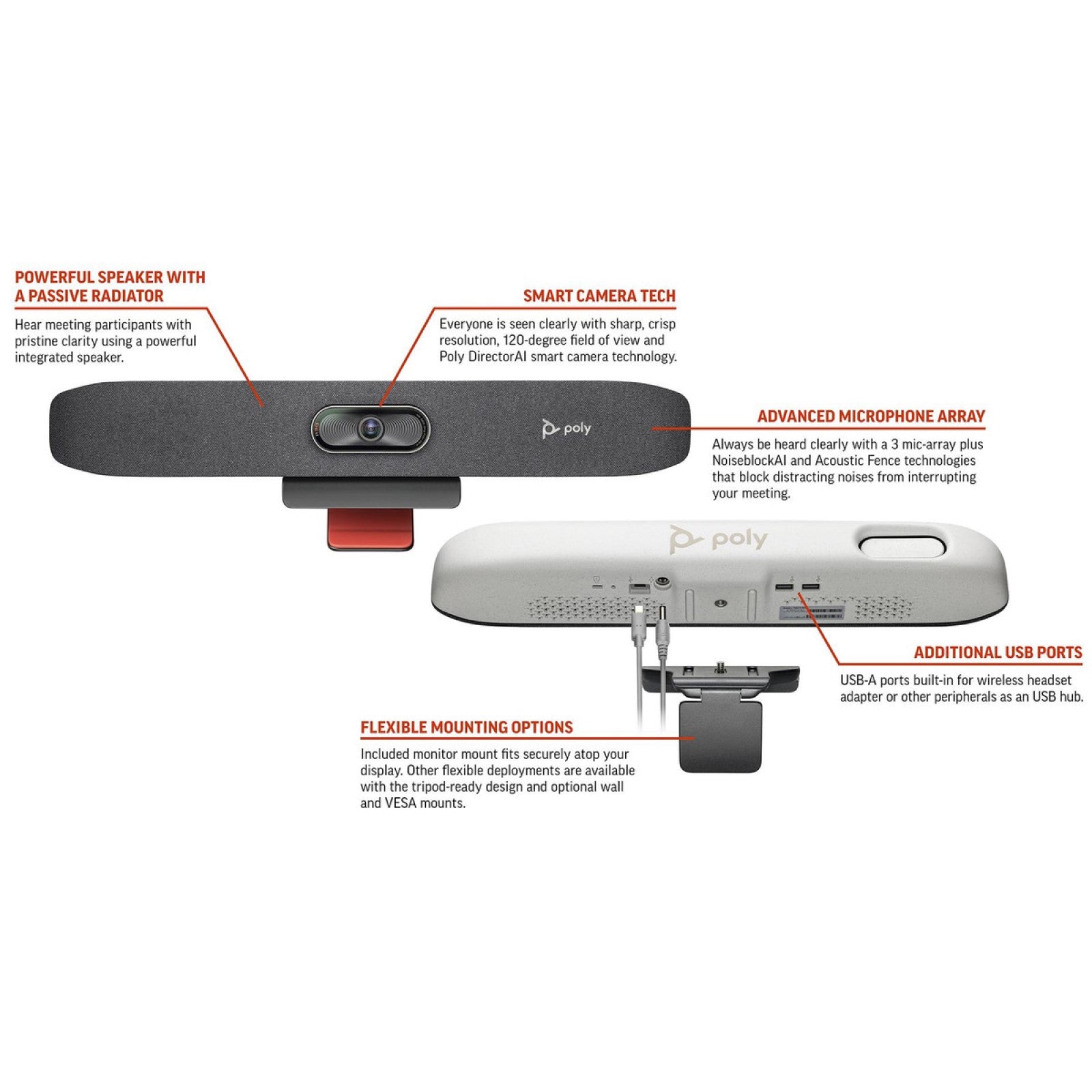 POWERFUL SPEAKER WITH A PASSIVE RADIATOR

Hear meeting participants with pristine clarity using a powerful integrated speaker.

SMART CAMERA TECH

Everyone is seen clearly with sharp, crisp resolution, 120-degree field of view and Poly DirectorAI smart camera technology.

poly

ADVANCED MICROPHONE ARRAY

Always be heard clearly with a 3 mic-array plus NoiseblockAI and Acoustic Fence technologies that block distracting noises from interrupting your meeting.

poly

ADDITIONAL USB PORTS

USB-A ports built-in for wireless headset adapter or other peripherals as an USB hub.

FLEXIBLE MOUNTING OPTIONS

Included monitor mount fits securely atop your display. Other flexible deployments are available with the tripod-ready design and optional wall and VESA mounts.